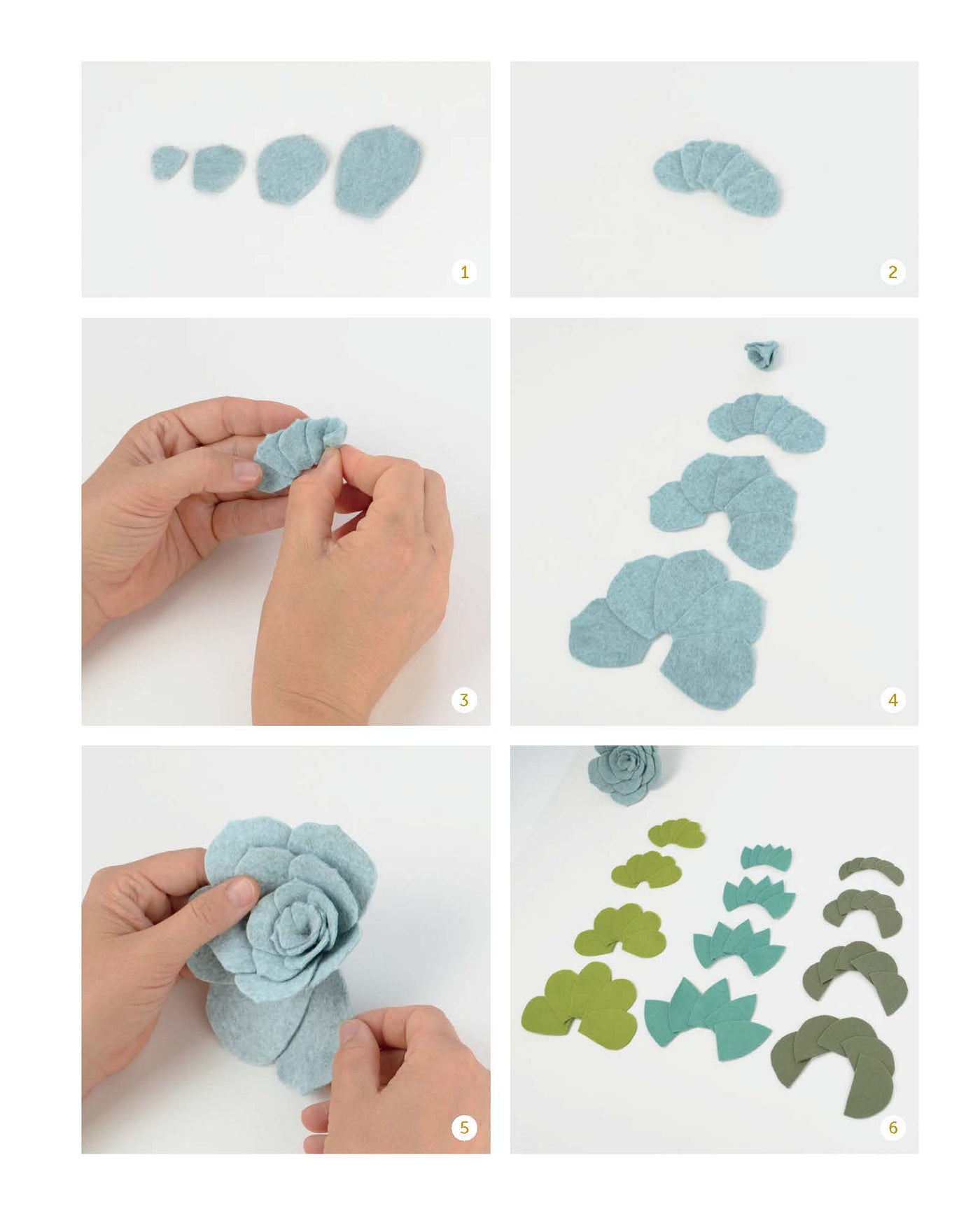 1

2

3

4

5

6