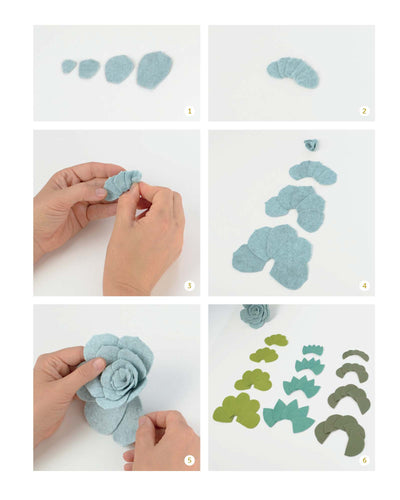 1

2

3

4

5

6