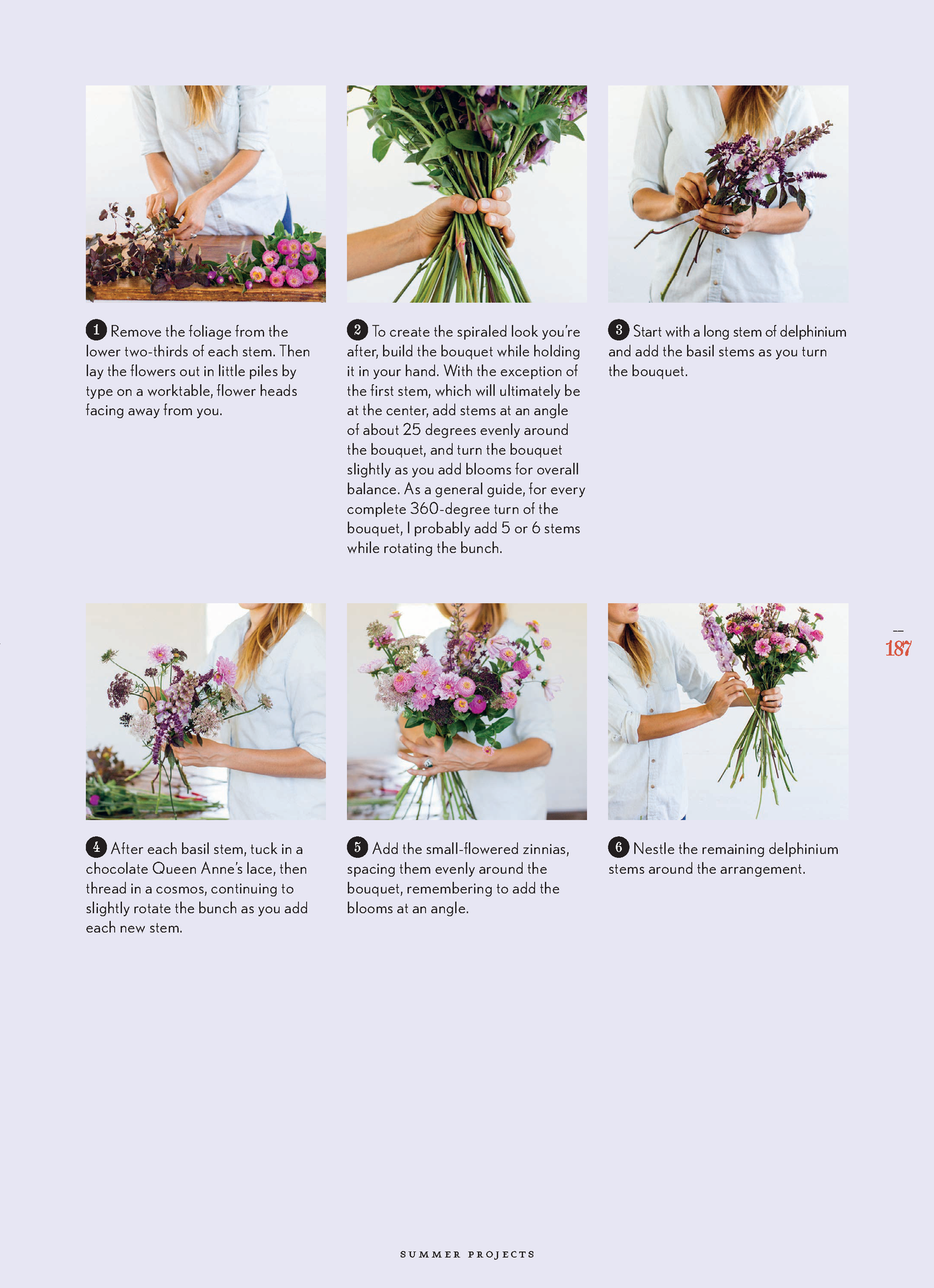 1 Remove the foliage from the lower two-thirds of each stem. Then lay the flowers out in little piles by type on a worktable, flower heads facing away from you.

2 To create the spiraled look you're after, build the bouquet while holding it in your hand. With the exception of the first stem, which will ultimately be at the center, add stems at an angle of about 25 degrees evenly around the bouquet, and turn the bouquet slightly as you add blooms for overall balance. As a general guide, for every complete 360-degree turn of the bouquet, I probably add 5 or 6 stems while rotating the bunch.

3 Start with a long stem of delphinium and add the basil stems as you turn the bouquet.

187

4 After each basil stem, tuck in a chocolate Queen Anne's lace, then thread in a cosmos, continuing to slightly rotate the bunch as you add each new stem.

5 Add the small-flowered zinnias, spacing them evenly around the bouquet, remembering to add the blooms at an angle.

6 Nestle the remaining delphinium stems around the arrangement.

SUMMER PROJECTS