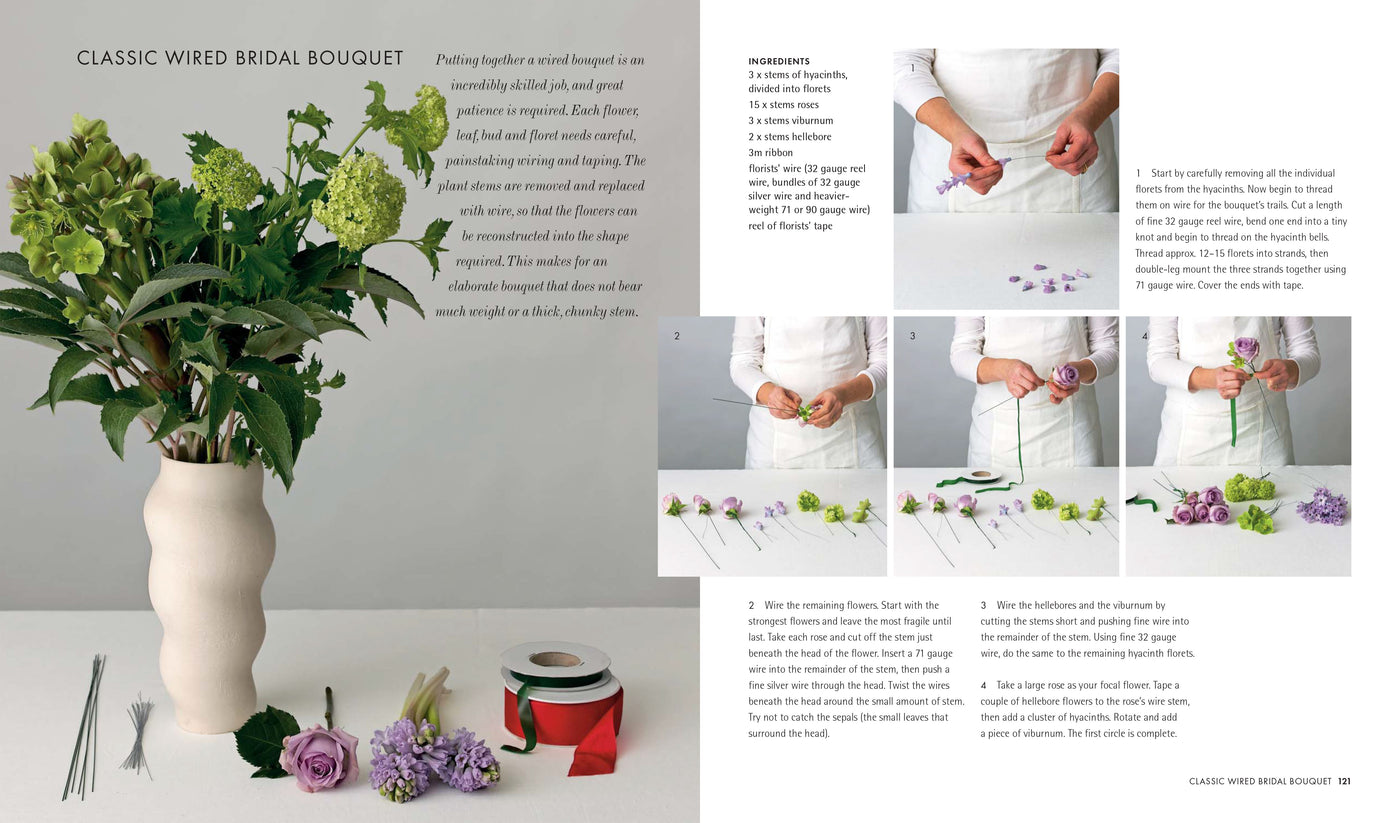 CLASSIC WIRED BRIDAL BOUQUET

Putting together a wired bouquet is an incredibly skilled job, and great patience is required. Each flower, leaf, bud and floret needs careful, painstaking wiring and taping. The plant stems are removed and replaced with wire, so that the flowers can be reconstructed into the shape required. This makes for an elaborate bouquet that does not bear much weight or a thick, chunky stem.

INGREDIENTS
3 x stems of hyacinths, divided into florets
15 x stems roses
3 x stems viburnum
2 x stems hellebore
3m ribbon
florists' wire (32 gauge reel wire, bundles of 32 gauge silver wire and heavier-weight 71 or 90 gauge wire)
reel of florists' tape

1

1 Start by carefully removing all the individual florets from the hyacinths. Now begin to thread them on wire for the bouquet's trails. Cut a length of fine 32 gauge reel wire, bend one end into a tiny knot and begin to thread on the hyacinth bells. Thread approx. 12–15 florets into strands, then double-leg mount the three strands together using 71 gauge wire. Cover the ends with tape.

2

3

4

2 Wire the remaining flowers. Start with the strongest flowers and leave the most fragile until last. Take each rose and cut off the stem just beneath the head of the flower. Insert a 71 gauge wire into the remainder of the stem, then push a fine silver wire through the head. Twist the wires beneath the head around the small amount of stem. Try not to catch the sepals (the small leaves that surround the head).

3 Wire the hellebores and the viburnum by cutting the stems short and pushing fine wire into the remainder of the stem. Using fine 32 gauge wire, do the same to the remaining hyacinth florets.

4 Take a large rose as your focal flower. Tape a couple of hellebore flowers to the rose's wire stem, then add a cluster of hyacinths. Rotate and add a piece of viburnum. The first circle is complete.

CLASSIC WIRED BRIDAL BOUQUET 121