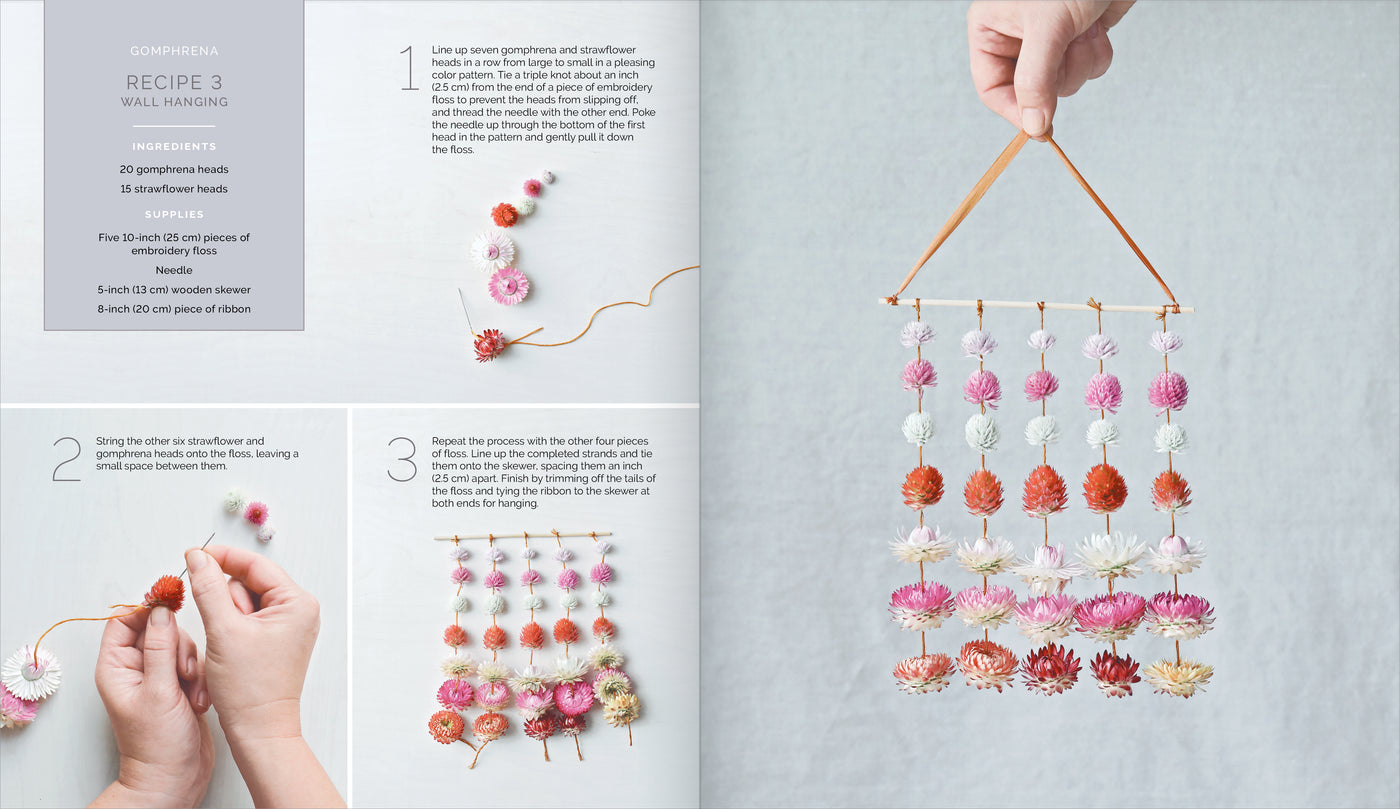 GOMPHRENA

RECIPE 3
WALL HANGING

INGREDIENTS

20 gomphrena heads

15 strawflower heads

SUPPLIES

Five 10-inch (25 cm) pieces of embroidery floss

Needle

5-inch (13 cm) wooden skewer

8-inch (20 cm) piece of ribbon

1 Line up seven gomphrena and strawflower heads in a row from large to small in a pleasing color pattern. Tie a triple knot about an inch (2.5 cm) from the end of a piece of embroidery floss to prevent the heads from slipping off, and thread the needle with the other end. Poke the needle up through the bottom of the first head in the pattern and gently pull it down the floss.

2 String the other six strawflower and gomphrena heads onto the floss, leaving a small space between them.

3 Repeat the process with the other four pieces of floss. Line up the completed strands and tie them onto the skewer, spacing them an inch (2.5 cm) apart. Finish by trimming off the tails of the floss and tying the ribbon to the skewer at both ends for hanging.